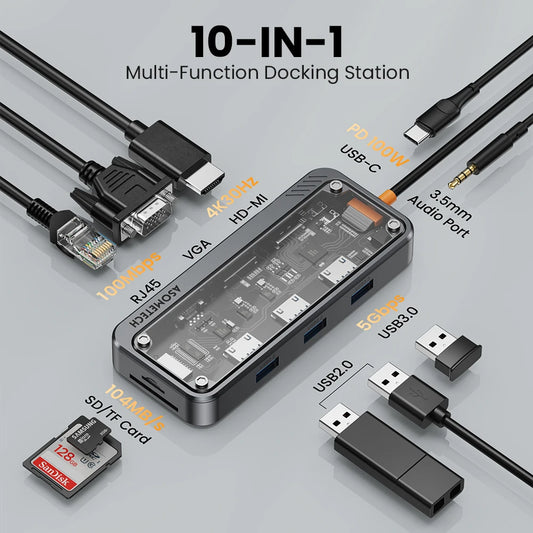 10-IN-1
Multi-Function Docking Station

PD 100W
USB-C

3.5mm
Audio Port

4K30Hz
HD-MI

VGA

100Mbps
RJ45

ASOMETECH

5Gbps
USB3.0

USB2.0

104MB/s
SD/TF Card

SAMSUNG

128 GB

SanDisk