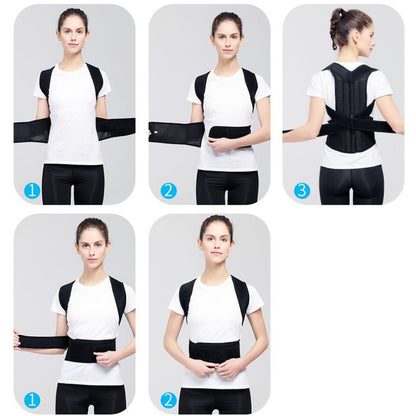 1

2

3

1

2